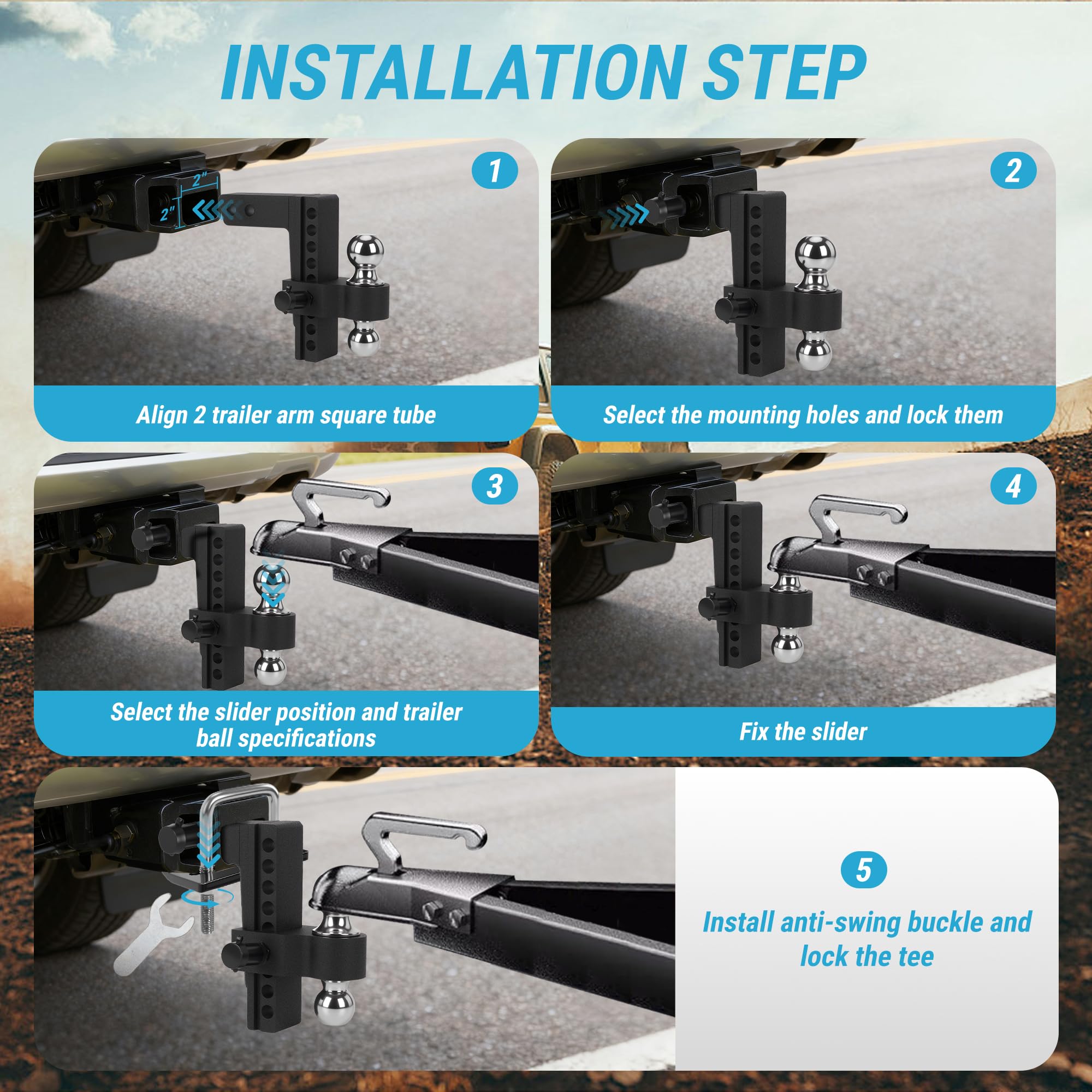 INSTALLATION STEP

1

2"

2"

Align 2 trailer arm square tube

2

Select the mounting holes and lock them

3

Select the slider position and trailer ball specifications

4

Fix the slider

5

Install anti-swing buckle and lock the tee